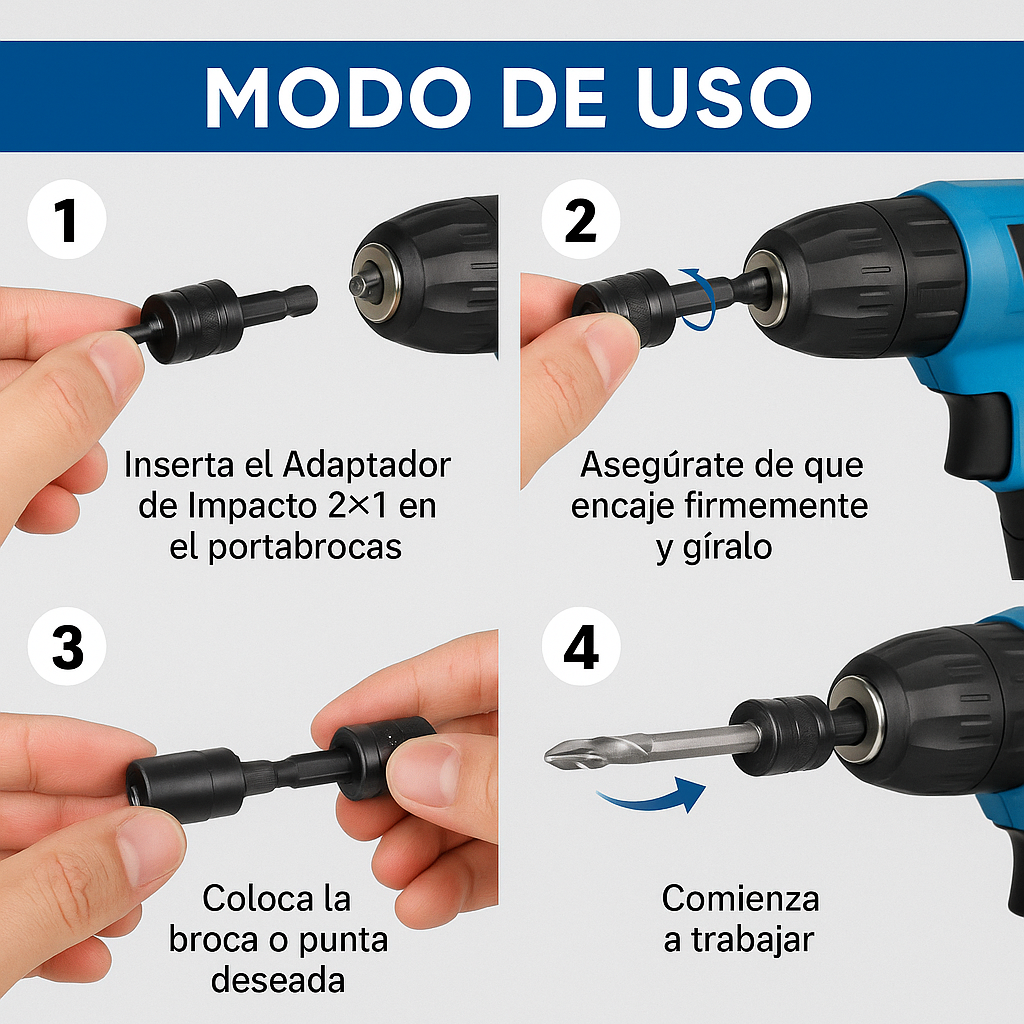 MODO DE USO

1

Inserta el Adaptador de Impacto 2×1 en el portabrocas

2

Asegúrate de que encaje firmemente y gíralo

3

Coloca la broca o punta deseada

4

Comienza a trabajar