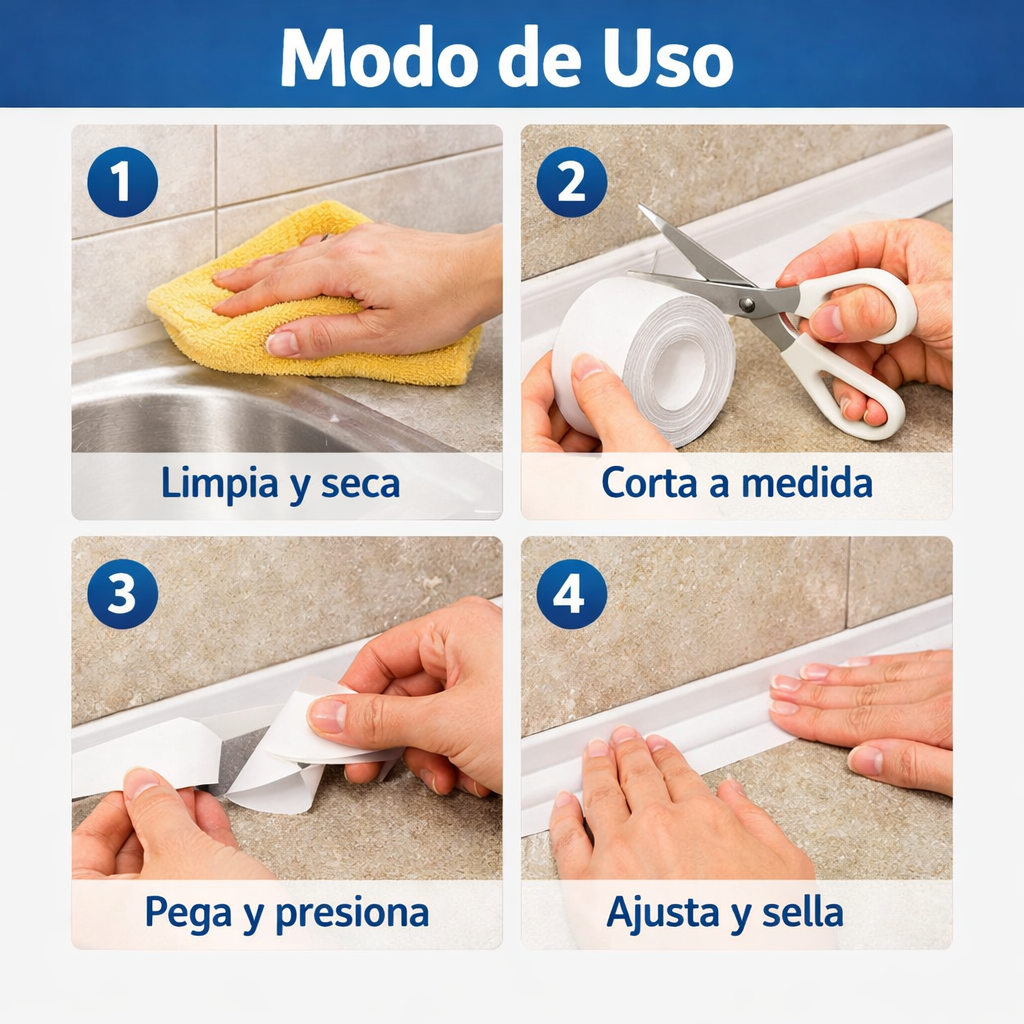 Modo de Uso

1

Limpia y seca

2

Corta a medida

3

Pega y presiona

4

Ajusta y sella