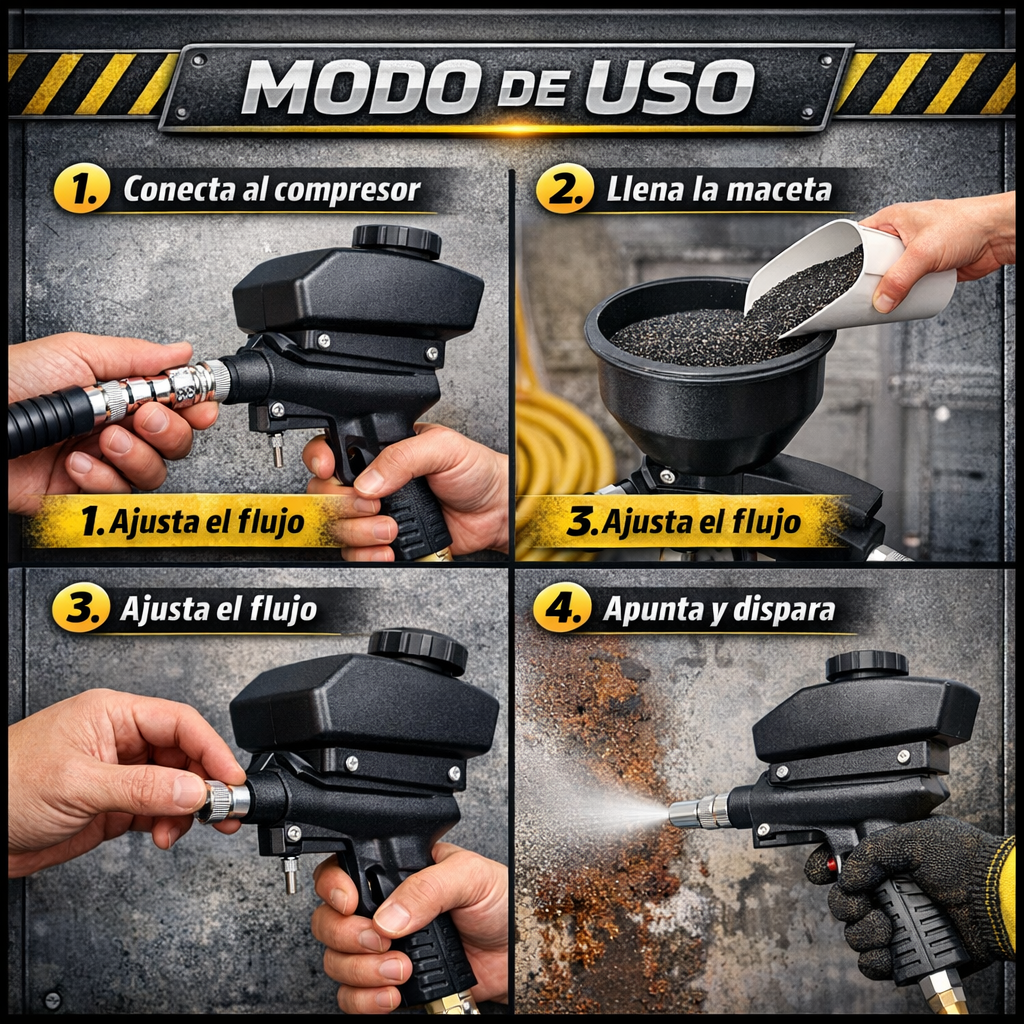 MODO DE USO

1. Conecta al compresor

1. Ajusta el flujo

2. Llena la maceta

3. Ajusta el flujo

3. Ajusta el flujo

4. Apunta y dispara