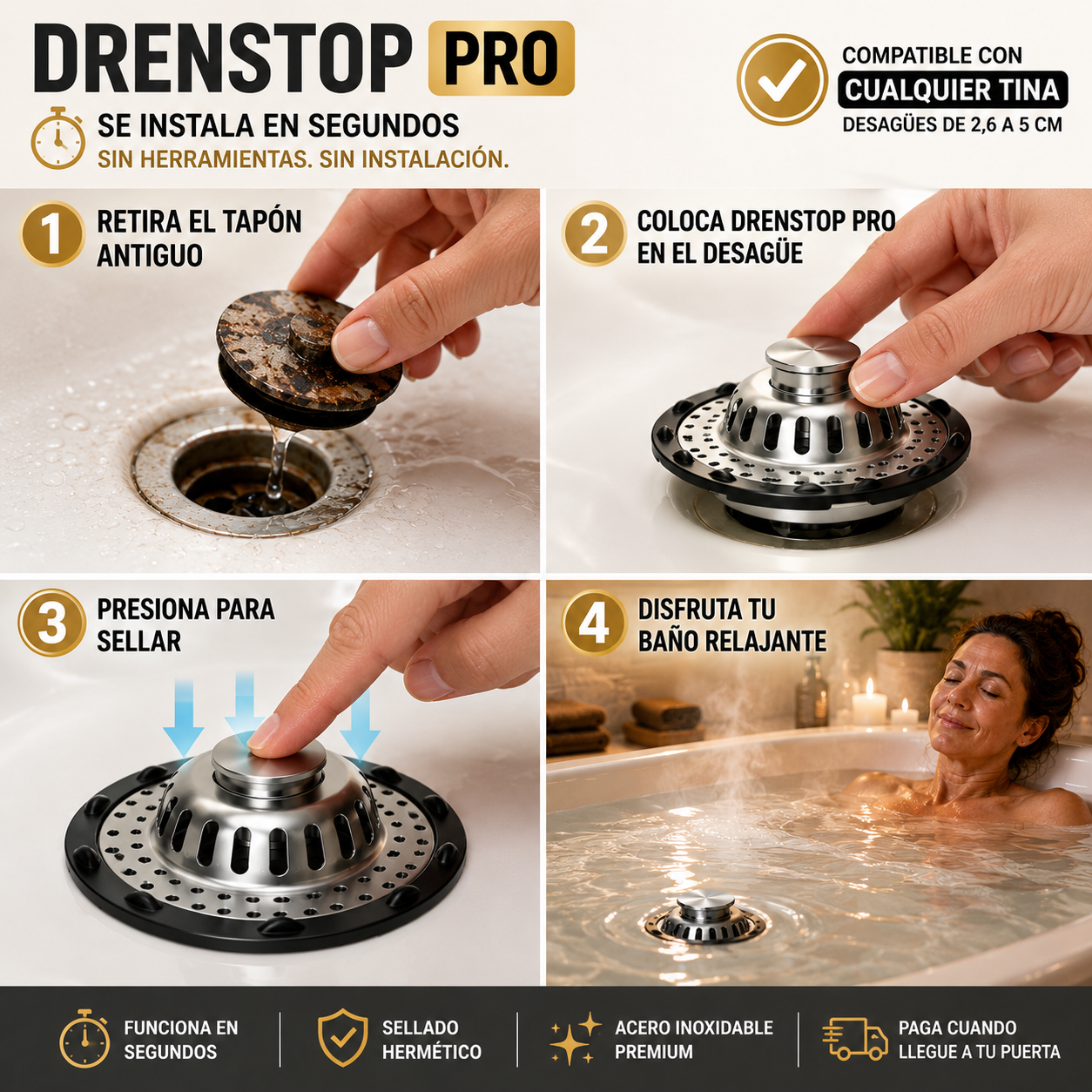 DRENSTOP PRO

SE INSTALA EN SEGUNDOS
SIN HERRAMIENTAS. SIN INSTALACIÓN.

COMPATIBLE CON
CUALQUIER TINA
DESAGÜES DE 2,6 A 5 CM

1 RETIRA EL TAPÓN ANTIGUO

2 COLOCA DRENSTOP PRO EN EL DESAGÜE

3 PRESIONA PARA SELLAR

4 DISFRUTA TU BAÑO RELAJANTE

FUNCIONA EN SEGUNDOS

SELLADO HERMÉTICO

ACERO INOXIDABLE PREMIUM

PAGA CUANDO LLEGUE A TU PUERTA