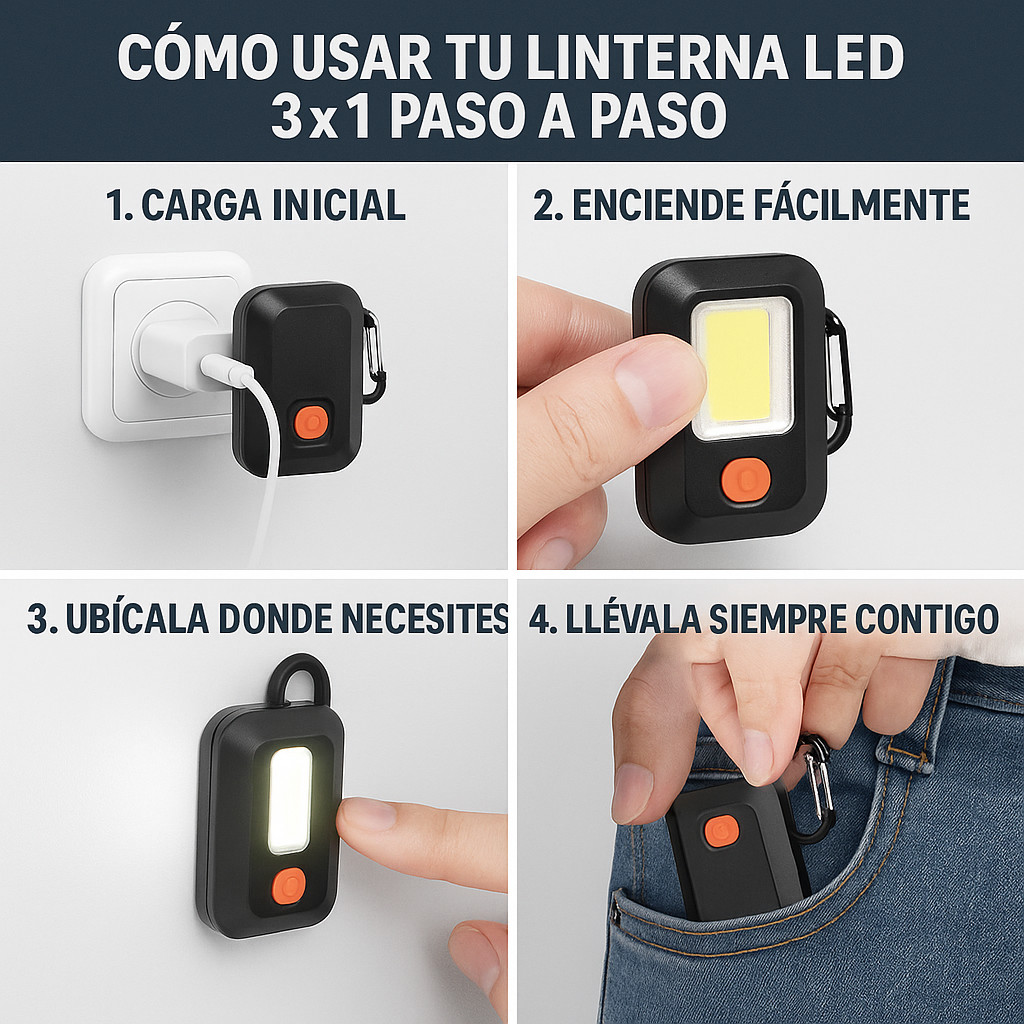 CÓMO USAR TU LINTERNA LED 3x1 PASO A PASO

1. CARGA INICIAL

2. ENCIENDE FÁCILMENTE

3. UBÍCALA DONDE NECESITES

4. LLÉVALA SIEMPRE CONTIGO