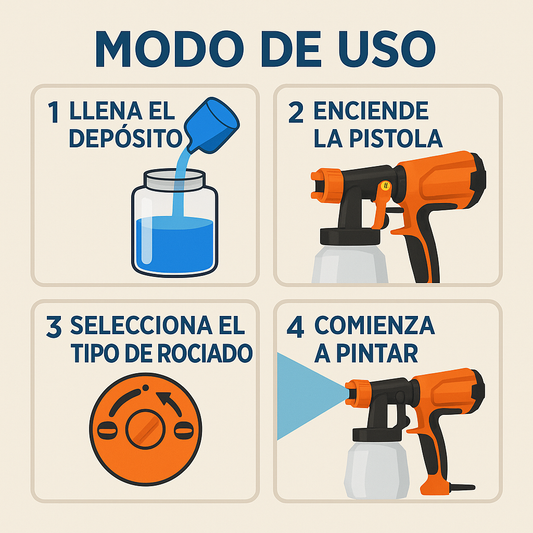 MODO DE USO

1 LLENA EL DEPÓSITO

2 ENCIENDE LA PISTOLA

3 SELECCIONA EL TIPO DE ROCIADO

4 COMIENZA A PINTAR