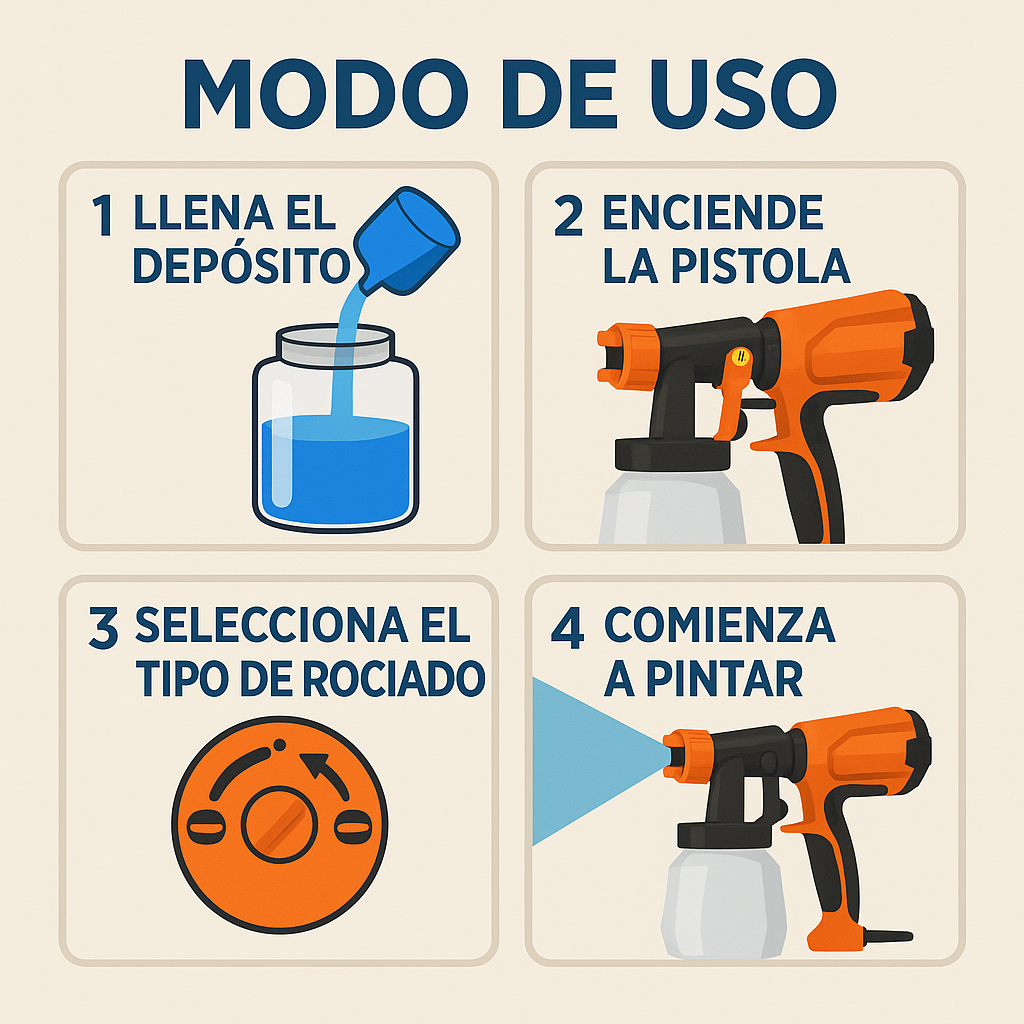 MODO DE USO

1 LLENA EL DEPÓSITO

2 ENCIENDE LA PISTOLA

3 SELECCIONA EL TIPO DE ROCIADO

4 COMIENZA A PINTAR