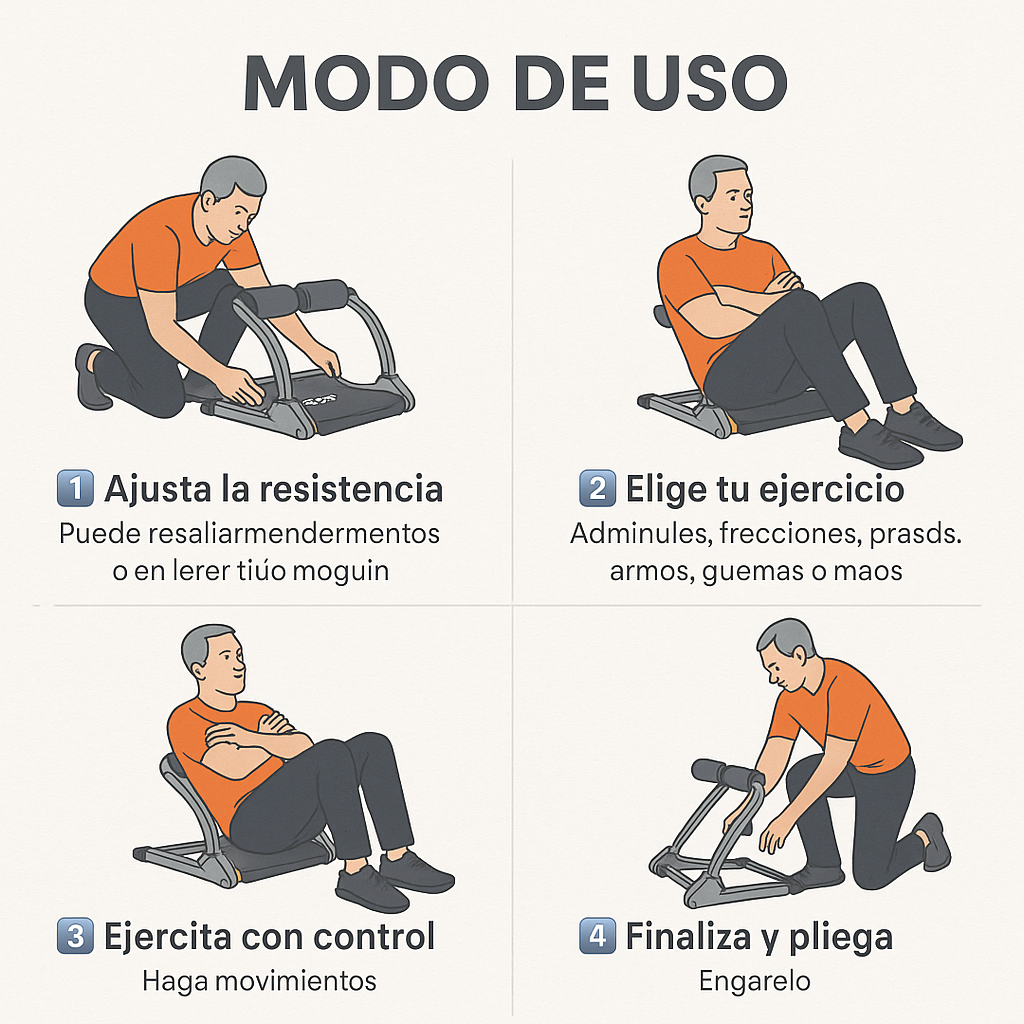 MODO DE USO

1 Ajusta la resistencia
Puede resaliarmendermentos o en lerer tiúo moguin

2 Elige tu ejercicio
Adminules, frecciones, prasds. armos, guemas o maos

3 Ejercita con control
Haga movimientos

4 Finaliza y pliega
Engarelo