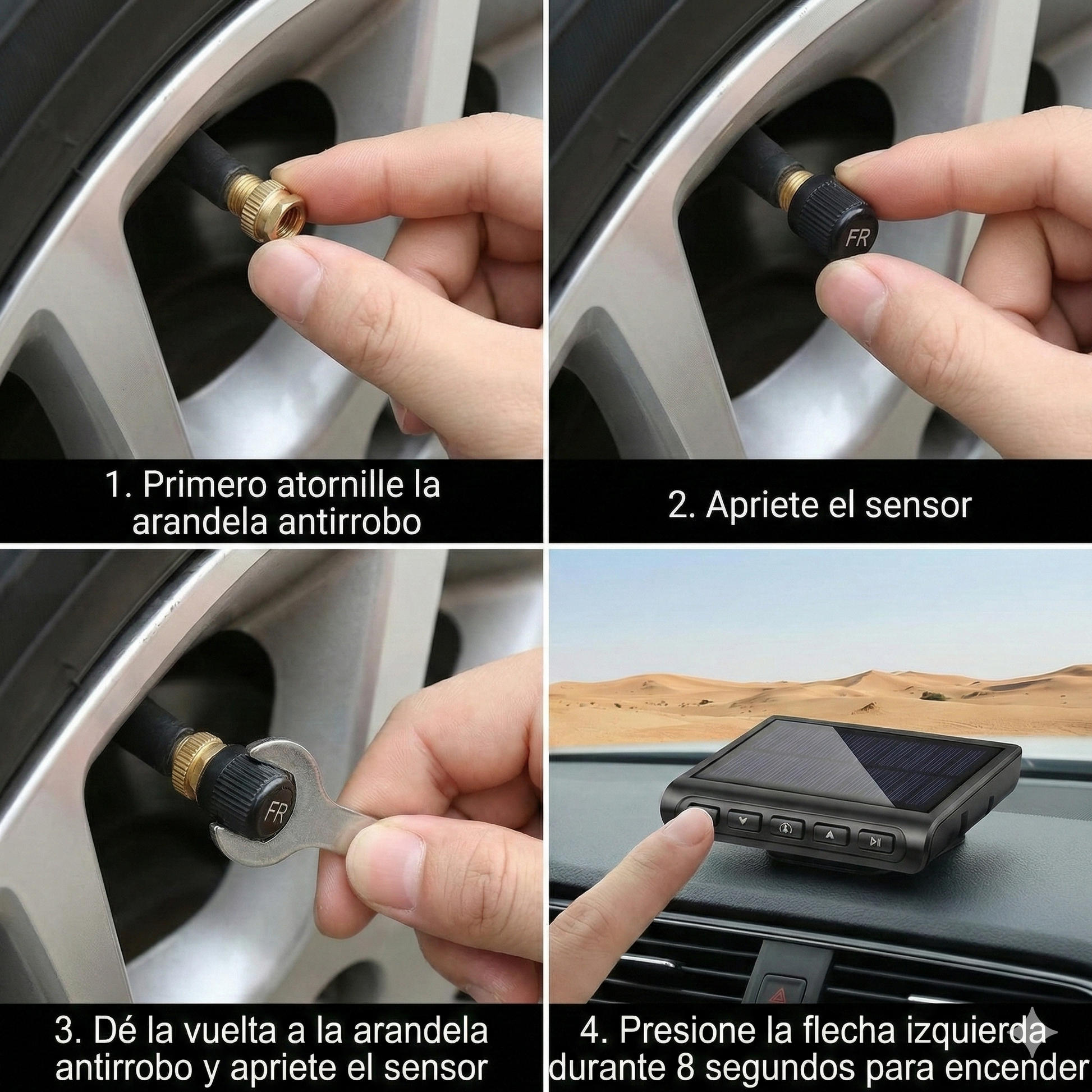 FR

1. Primero atornille la arandela antirrobo

2. Apriete el sensor

FR

3. Dé la vuelta a la arandela antirrobo y apriete el sensor

4. Presione la flecha izquierda durante 8 segundos para encender