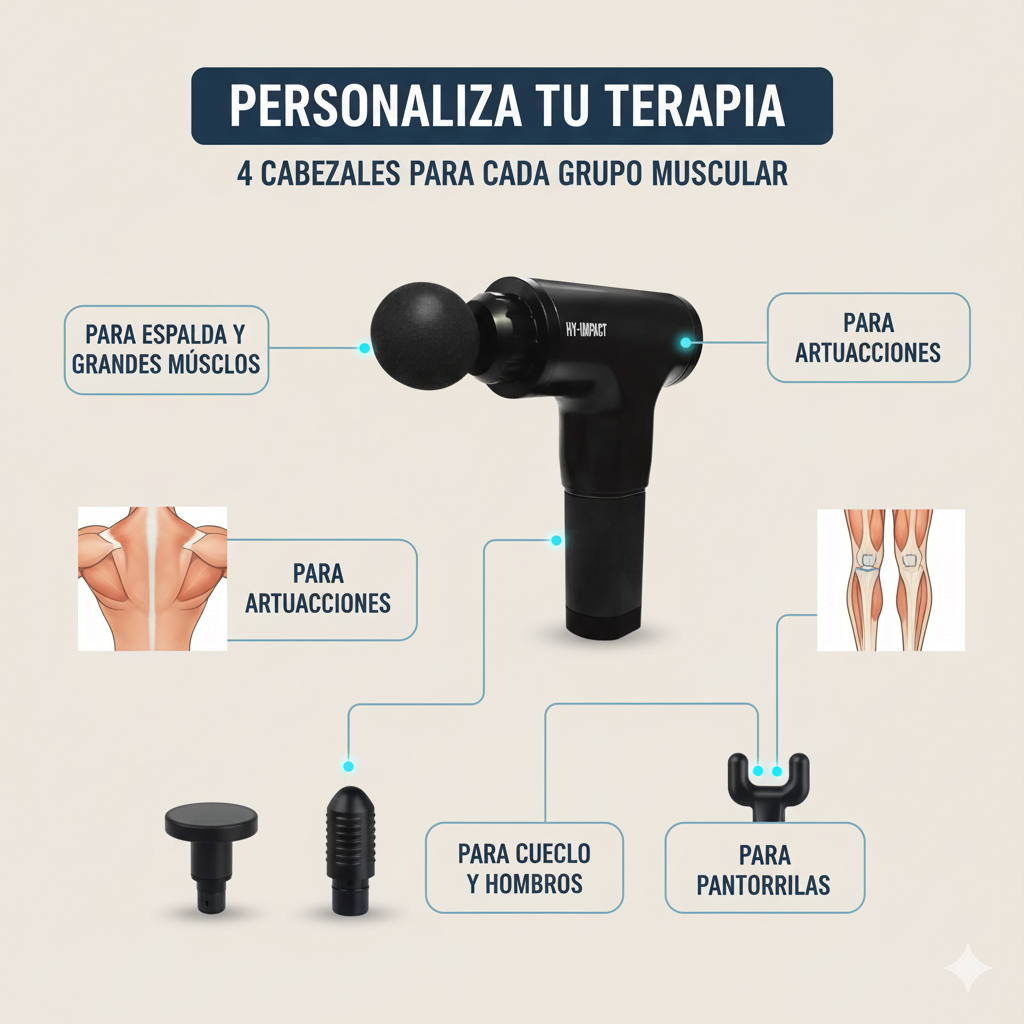 PERSONALIZA TU TERAPIA

4 CABEZALES PARA CADA GRUPO MUSCULAR

PARA ESPALDA Y GRANDES MÚSCLOS

HY-IMPACT

PARA ARTUACCIONES

PARA ARTUACCIONES

PARA CUECLO Y HOMBROS

PARA PANTORRILAS