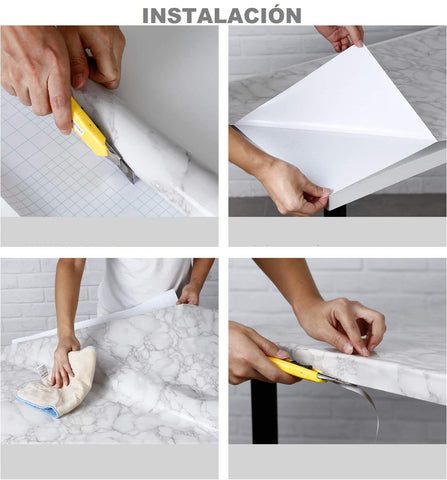 INSTALACIÓN